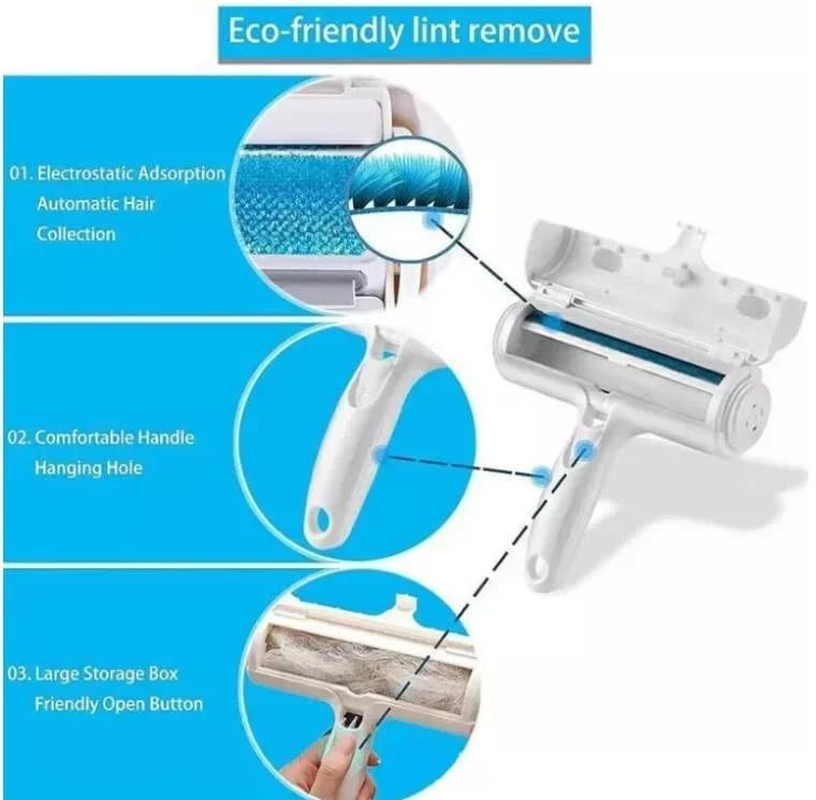 Eco-friendly lint remove

01. Electrostatic Adsorption Automatic Hair Collection

02. Comfortable Handle Hanging Hole

03. Large Storage Box Friendly Open Button